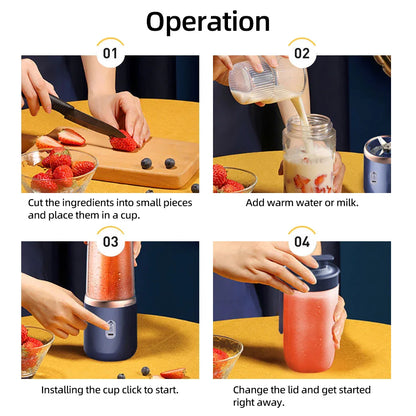 Operation

01

Cut the ingredients into small pieces and place them in a cup.

02

Add warm water or milk.

03

Installing the cup click to start.

04

Change the lid and get started right away.